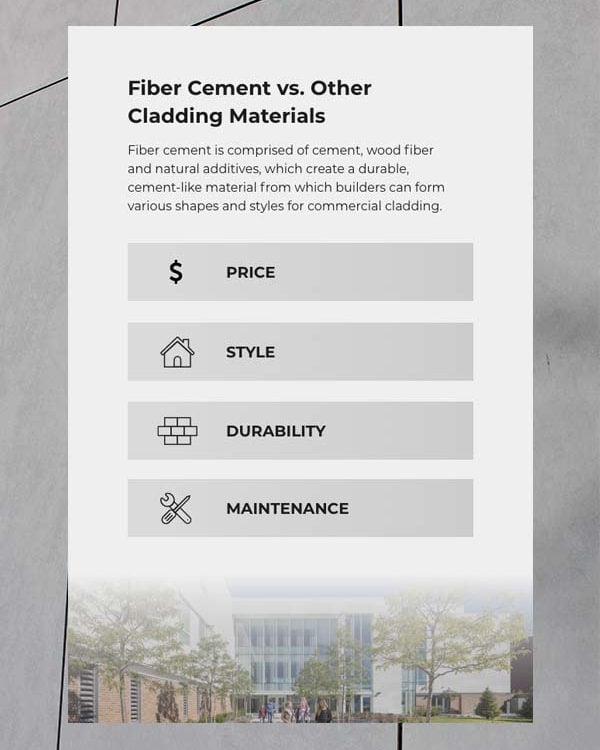 Fiber Cement vs. Other Cladding Materials

Fiber cement is comprised of cement, wood fiber and natural additives, which create a durable, cement-like material from which builders can form various shapes and styles for commercial cladding.

$ PRICE

STYLE

DURABILITY

MAINTENANCE