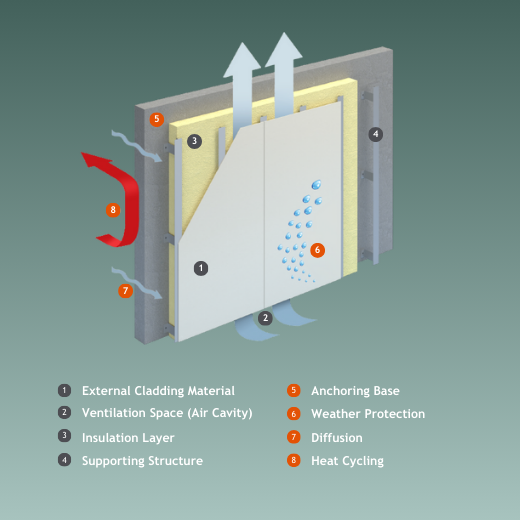 5
3
4
8
6
1
7
2

1 External Cladding Material
2 Ventilation Space (Air Cavity)
3 Insulation Layer
4 Supporting Structure

5 Anchoring Base
6 Weather Protection
7 Diffusion
8 Heat Cycling