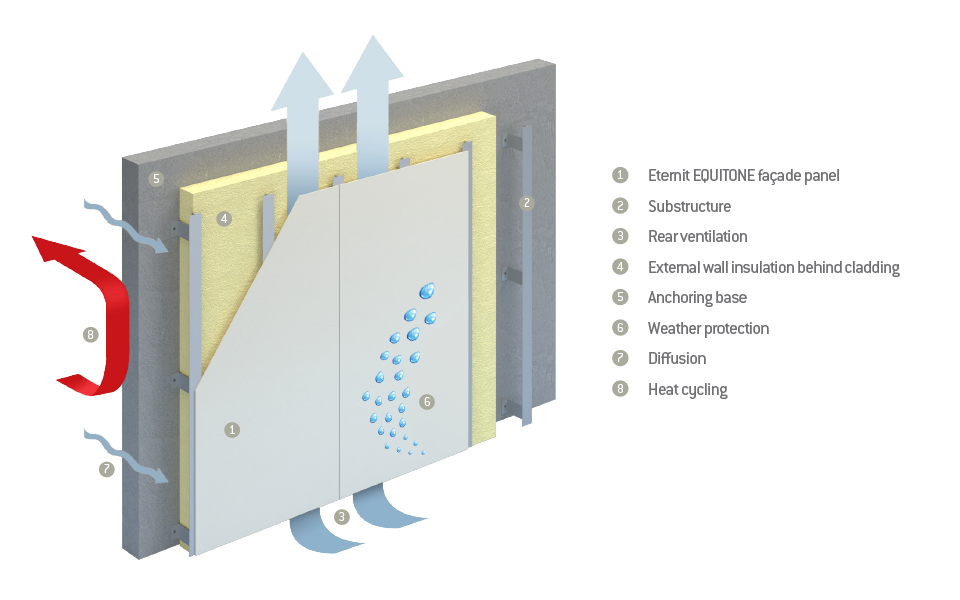 5

4

2

8

6

1

7

3

1 Eternit EQUITONE façade panel
2 Substructure
3 Rear ventilation
4 External wall insulation behind cladding
5 Anchoring base
6 Weather protection
7 Diffusion
8 Heat cycling